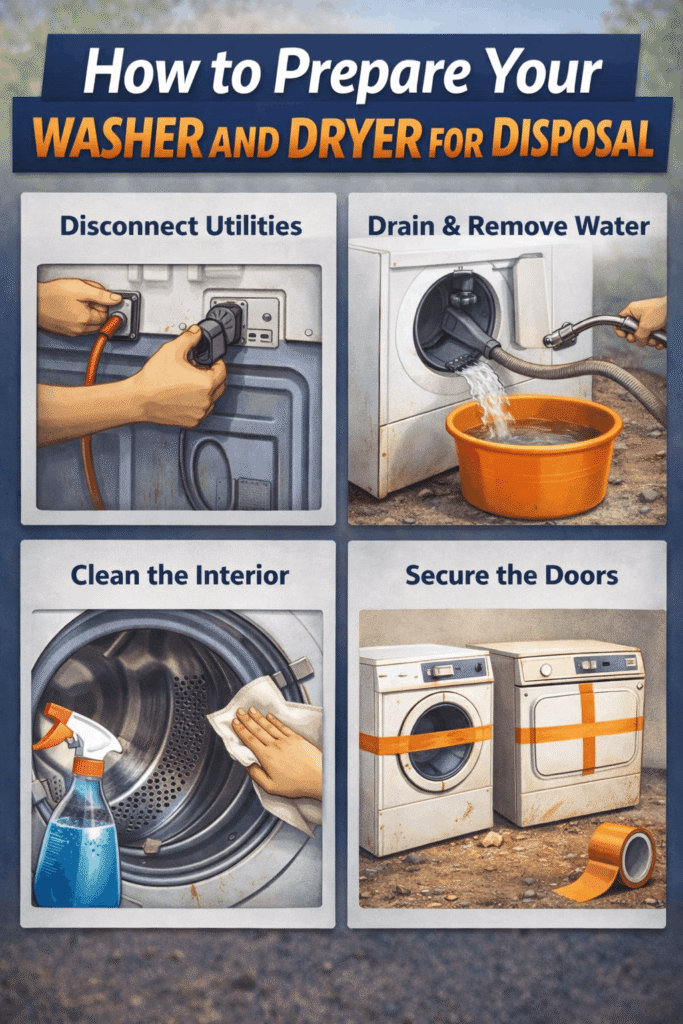 How to Prepare Your
WASHER AND DRYER FOR DISPOSAL

Disconnect Utilities

Drain & Remove Water

Clean the Interior

Secure the Doors